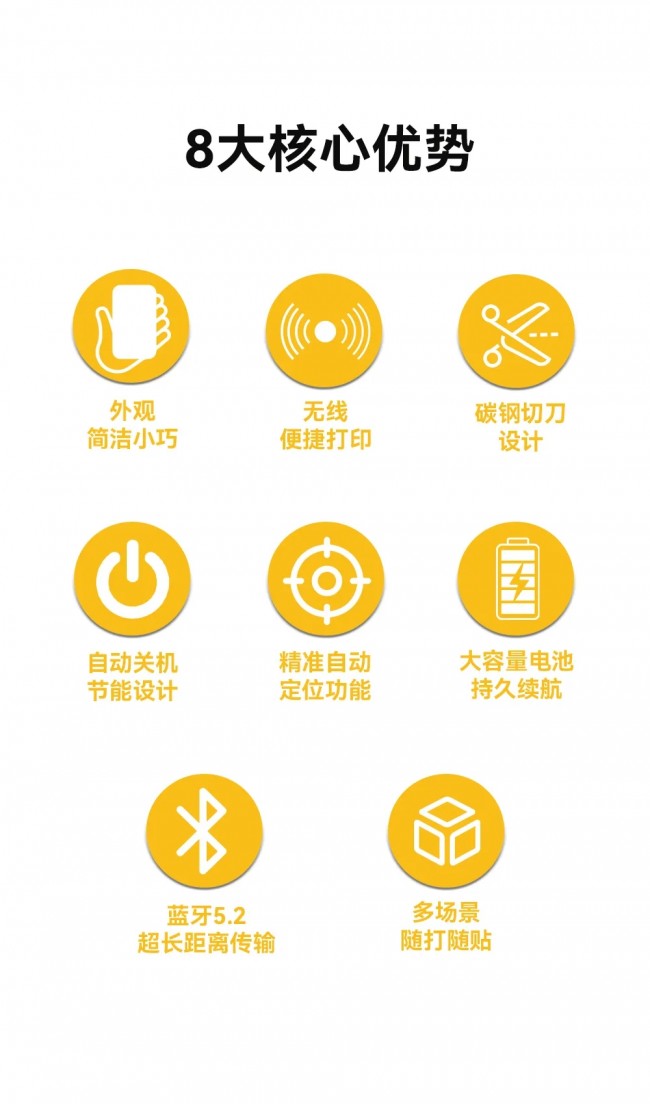 8大核心优势

外观
简洁小巧

无线
便捷打印

碳钢切刀
设计

自动关机
节能设计

精准自动
定位功能

大容量电池
持久续航

蓝牙5.2
超长距离传输

多场景
随打随贴